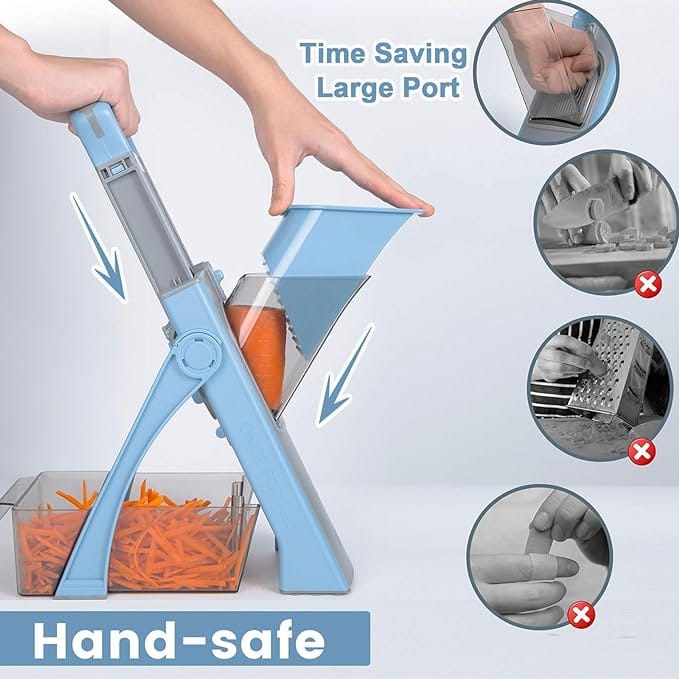 Time Saving
Large Port

Hand-safe